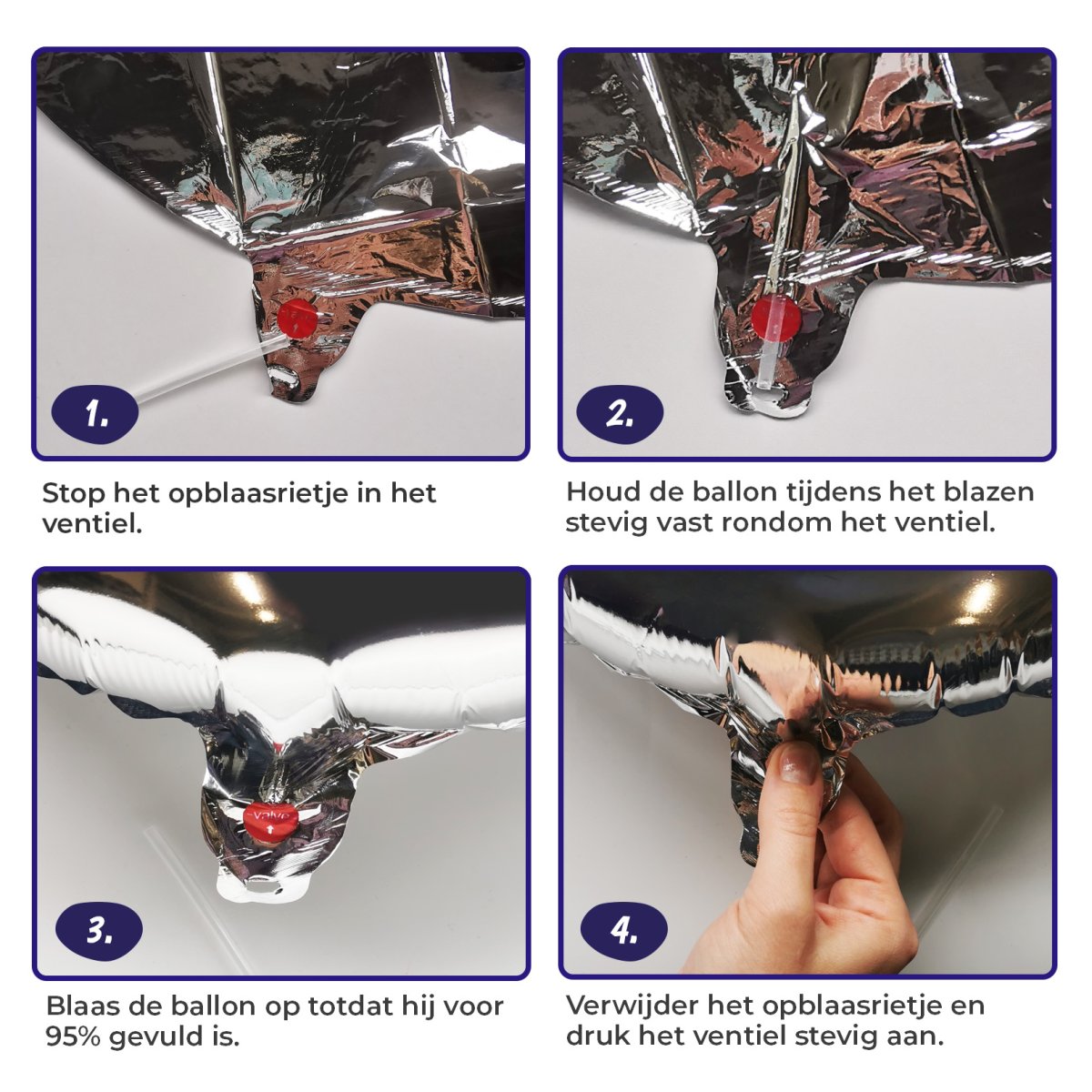 1.

Stop het opblaasrietje in het ventiel.

2.

Houd de ballon tijdens het blazen stevig vast rondom het ventiel.

valve

3.

Blaas de ballon op totdat hij voor 95% gevuld is.

4.

Verwijder het opblaasrietje en druk het ventiel stevig aan.